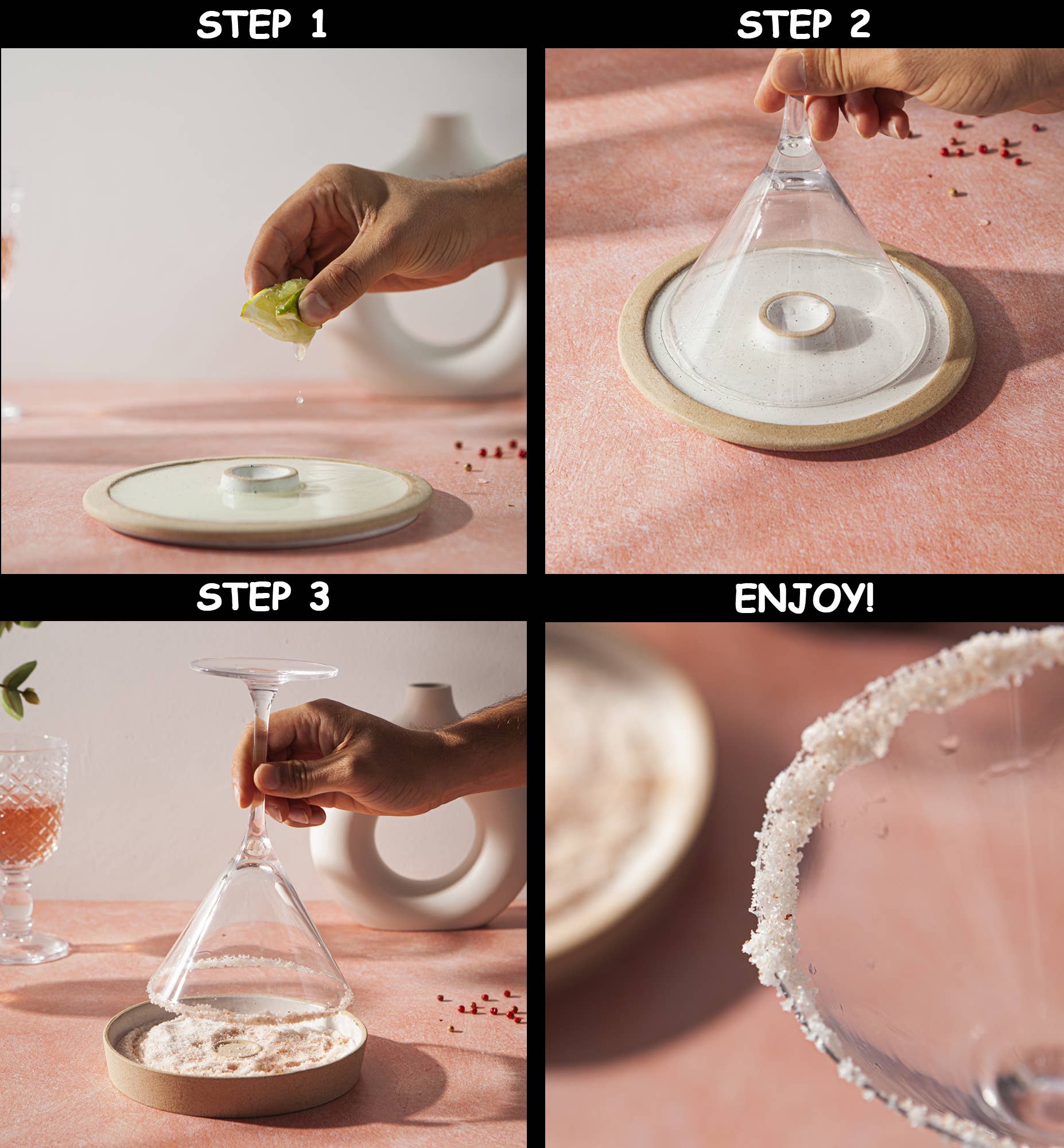 STEP 1

STEP 2

STEP 3

ENJOY!